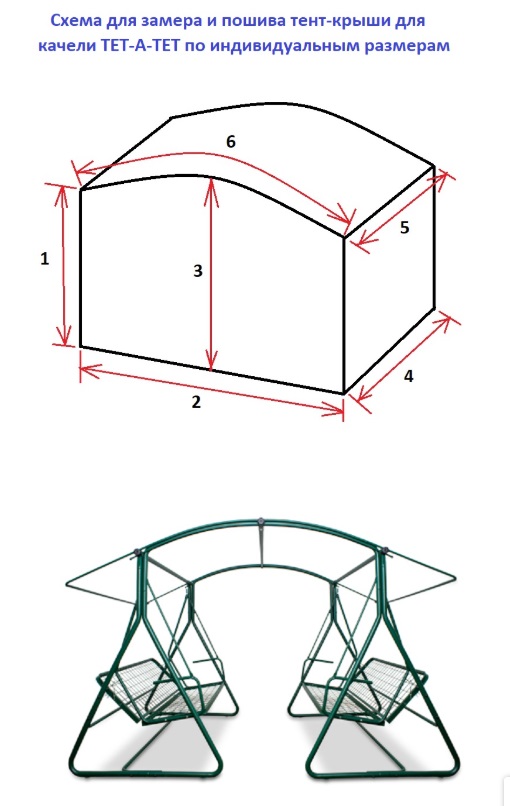 Схема для замера и пошива тент-крыши для качели ТЕТ-А-ТЕТ по индивидуальным размерам

6

1

3

5

4

2